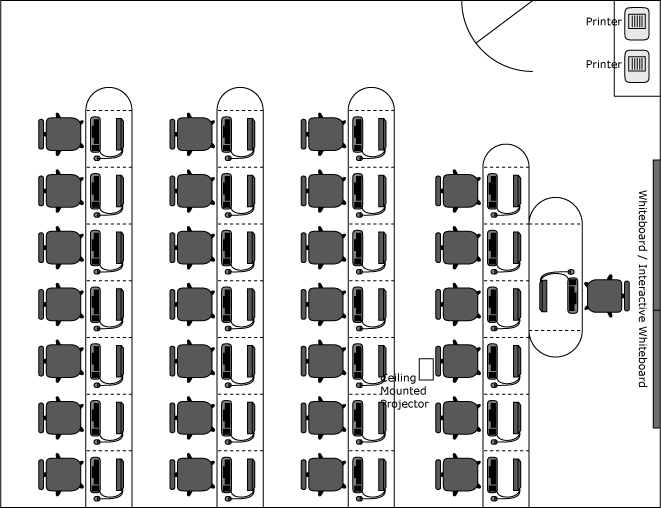 Printer

Printer

Whiteboard / Interactive Whiteboard

Ceiling Mounted Projector