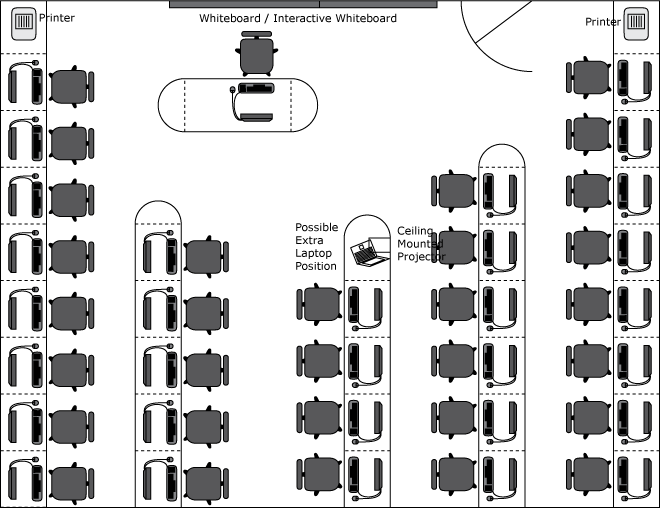 Printer

Whiteboard / Interactive Whiteboard

Printer

Possible Extra Laptop Position

Ceiling Mounted Projector