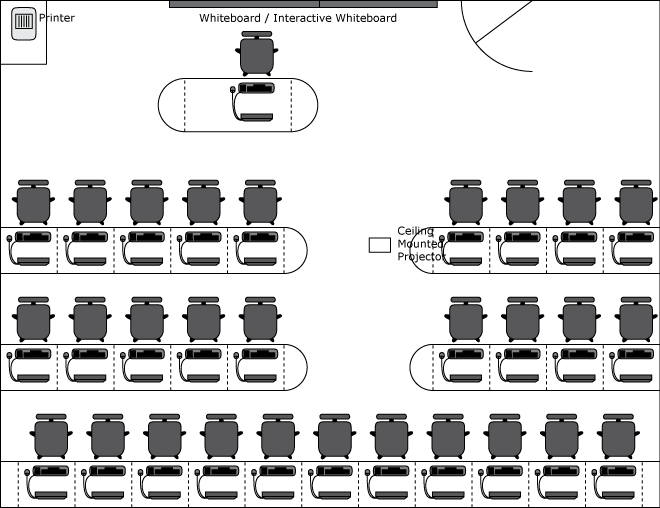 Printer

Whiteboard / Interactive Whiteboard

Ceiling Mounted Projector